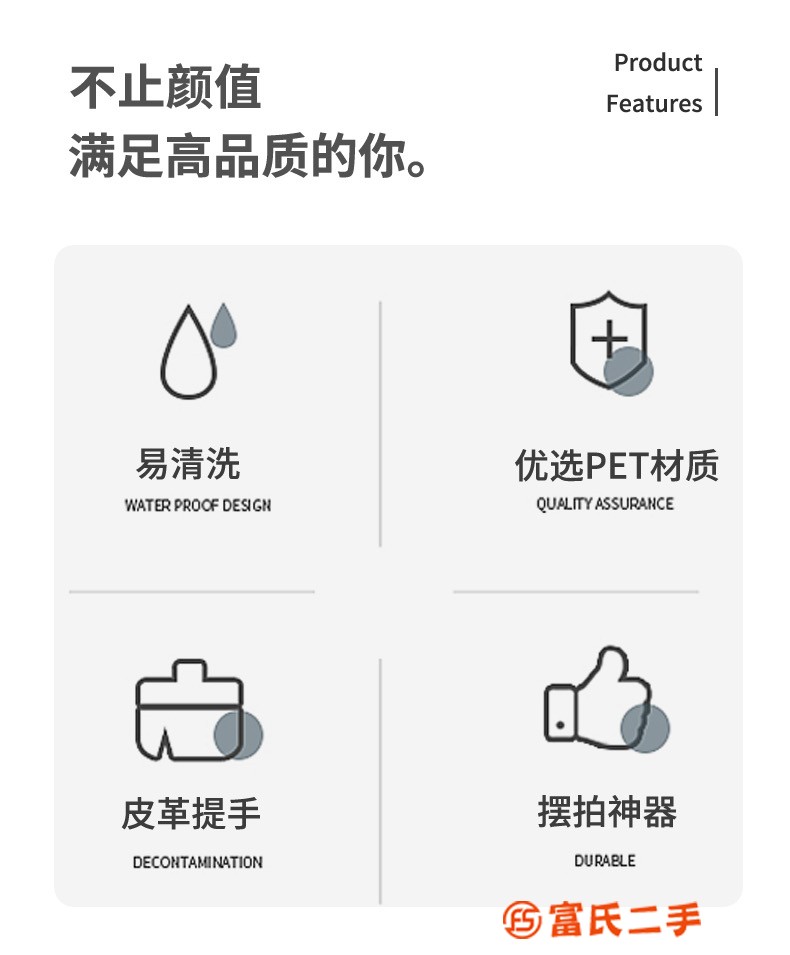 不止颜值
满足高品质的你。

Product
Features

易清洗
WATER PROOF DESIGN

优选PET材质
QUALITY ASSURANCE

皮革提手
DECONTAMINATION

摆拍神器
DURABLE

富氏二手