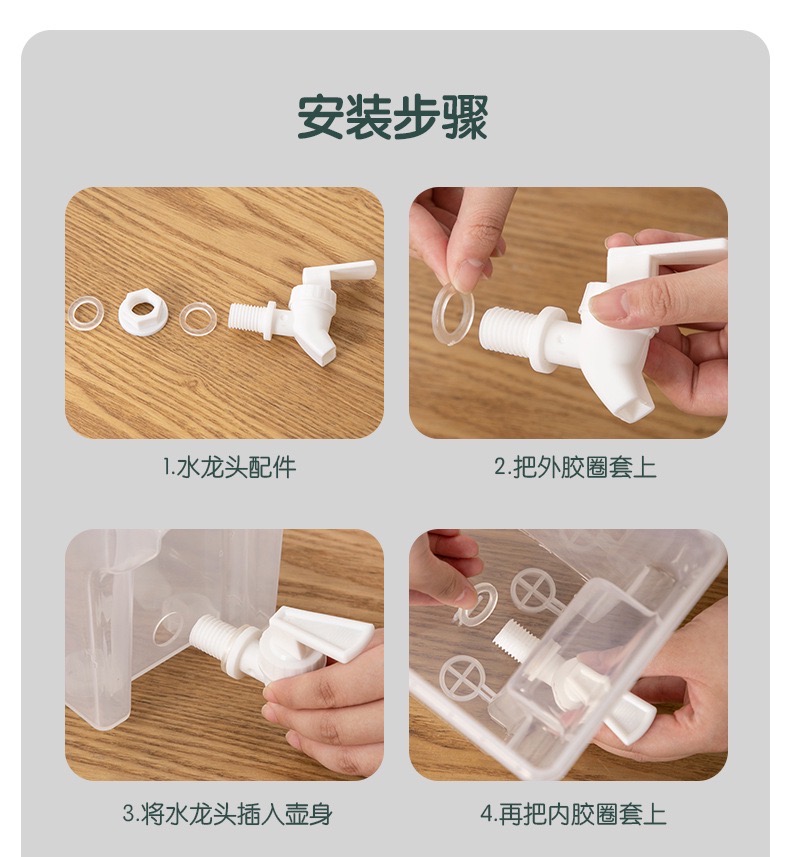 安装步骤

1.水龙头配件

2.把外胶圈套上

3.将水龙头插入壶身

4.再把内胶圈套上